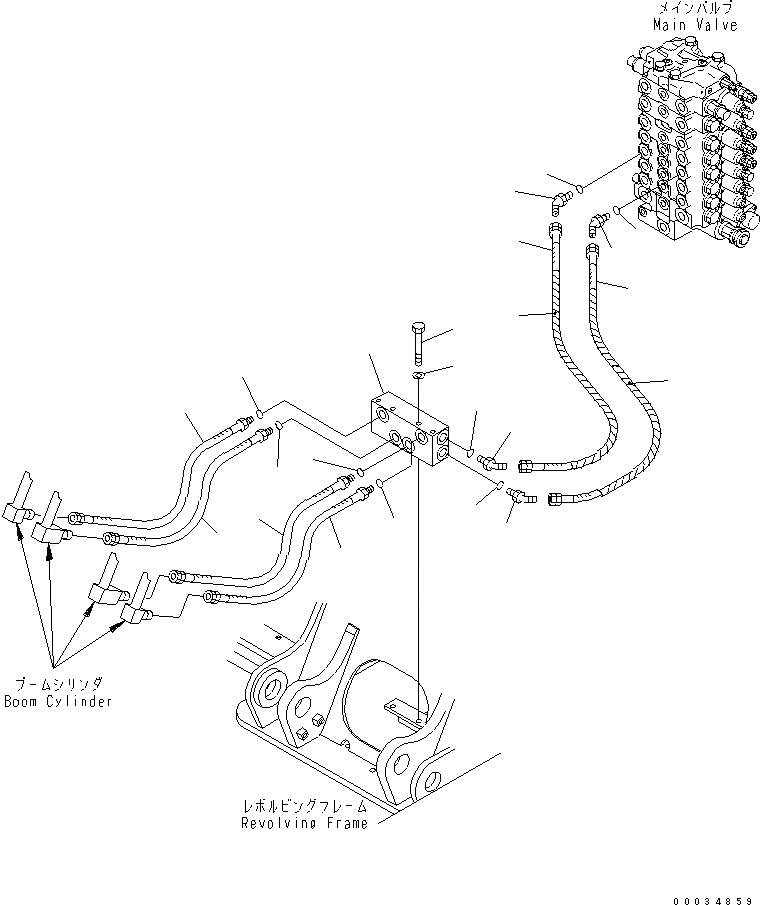 メインバルブ
Main Valve

ブームシリンダ
Boom Cylinder

レボルビングフレーム
Revolving Frame

00034859