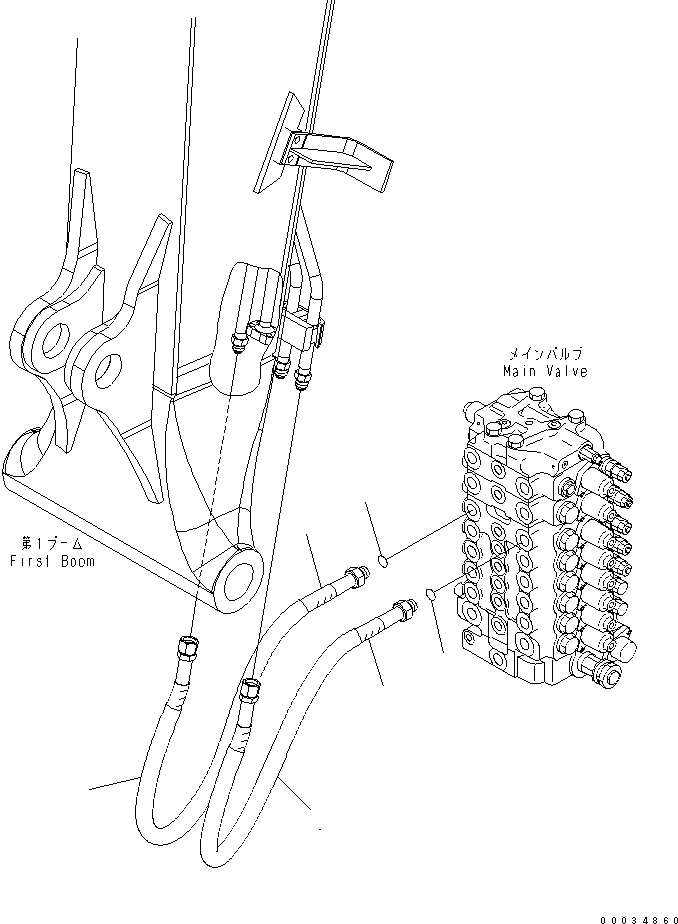 メインバルブ
Main Valve

第1ブーム
First Boom

00034860