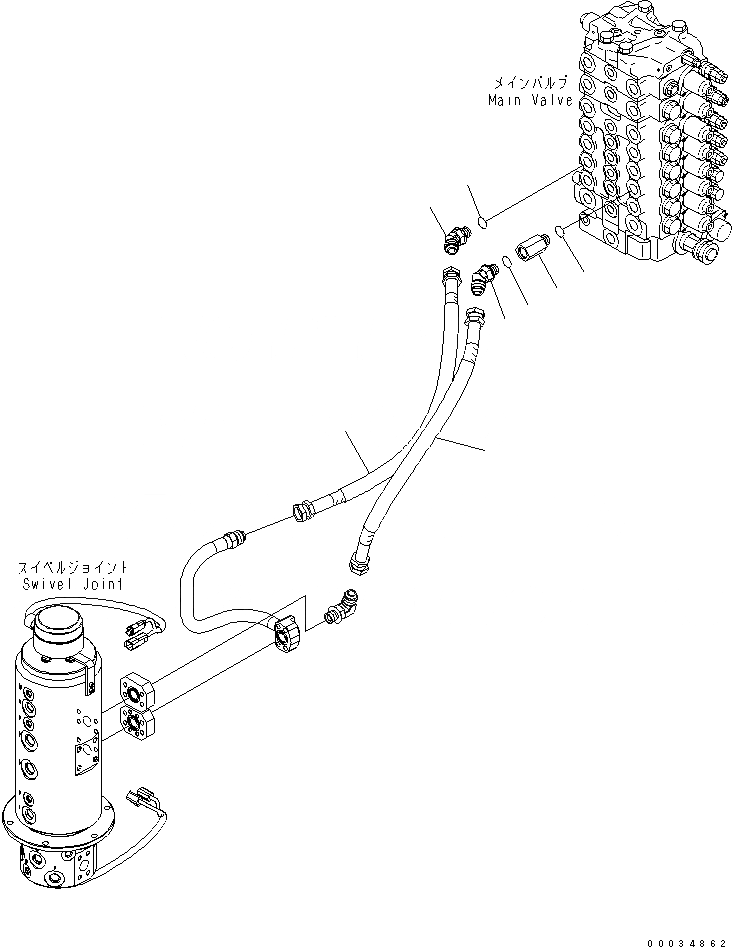 メインバルブ
Main Valve

スイベルジョイント
Swivel Joint

00034862