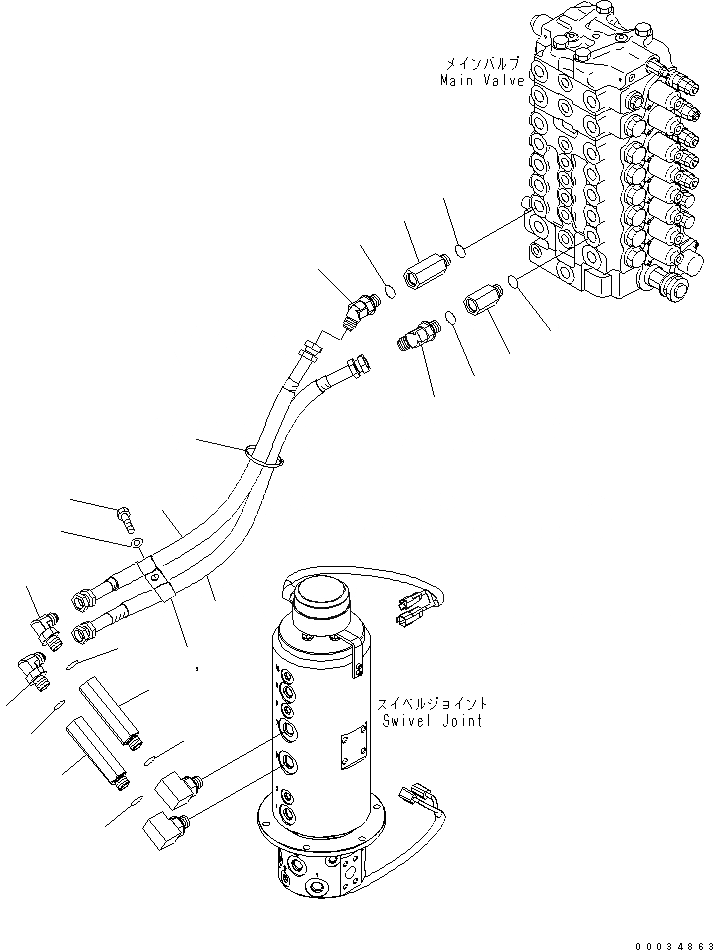 メインバルブ
Main Valve

スイベルジョイント
Swivel Joint

00034863