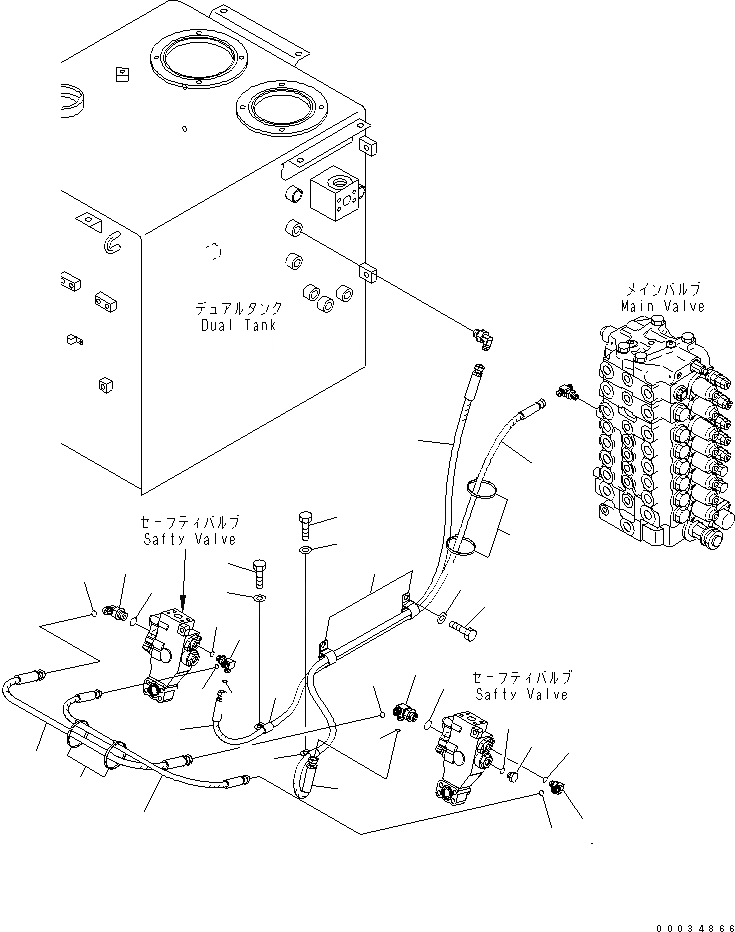 デュアルタンク
Dual Tank

メインバルブ
Main Valve

セーフティバルブ
Safty Valve

セーフティバルブ
Safty Valve

00034866