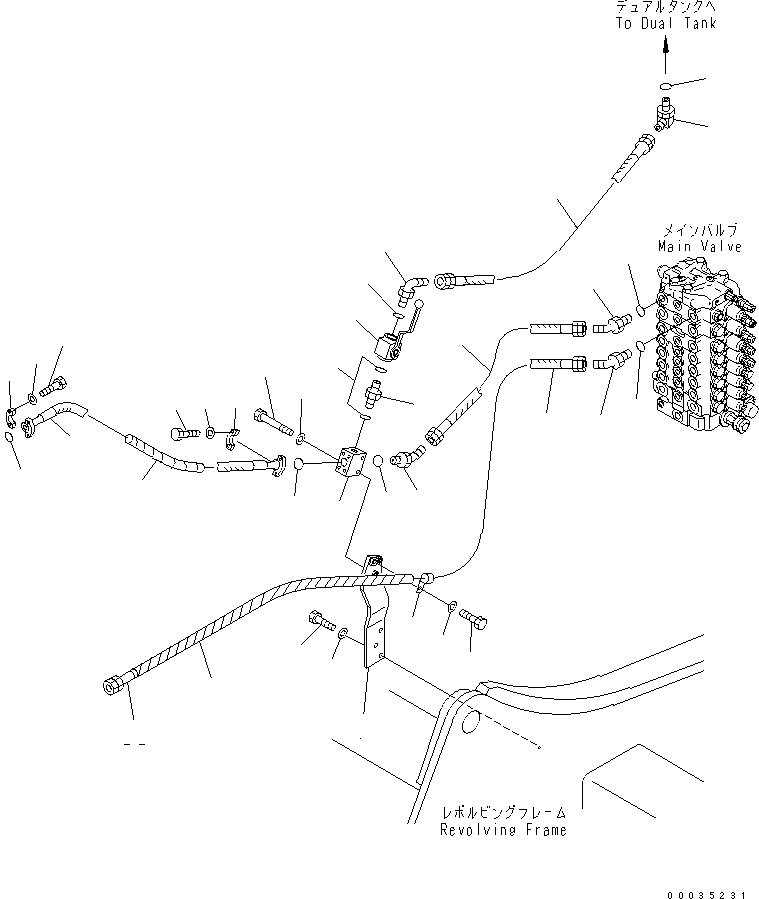 デュアルタンクへ
To Dual Tank

メインバルブ
Main Valve

レボルビングフレーム
Revolving Frame

00035231