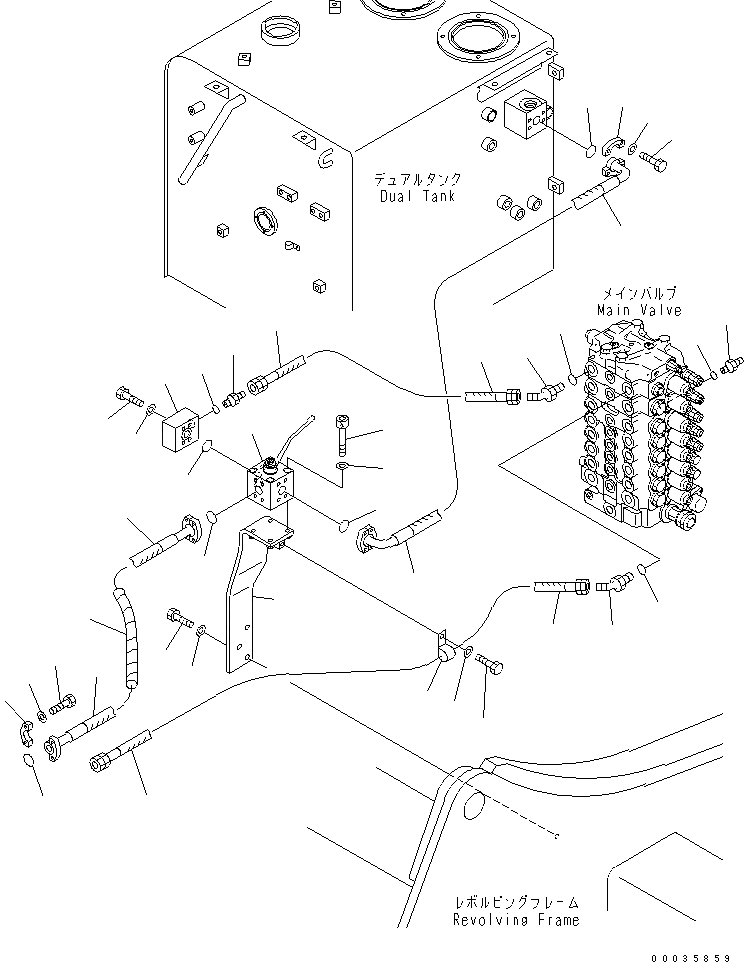 デュアルタンク
Dual Tank

メインバルブ
Main Valve

レボルビングフレーム
Revolving Frame

00035859