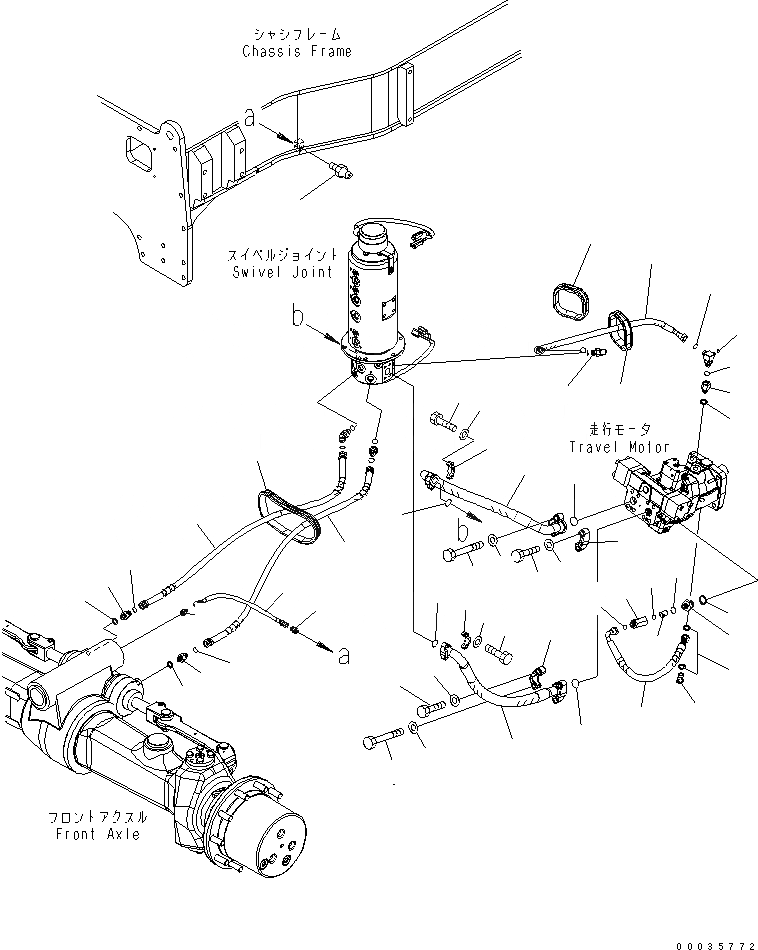 シャシフレーム
Chassis Frame

a

スイベルジョイント
Swivel Joint

b

走行モータ
Travel Motor

b

a

フロントアクスル
Front Axle

00035772