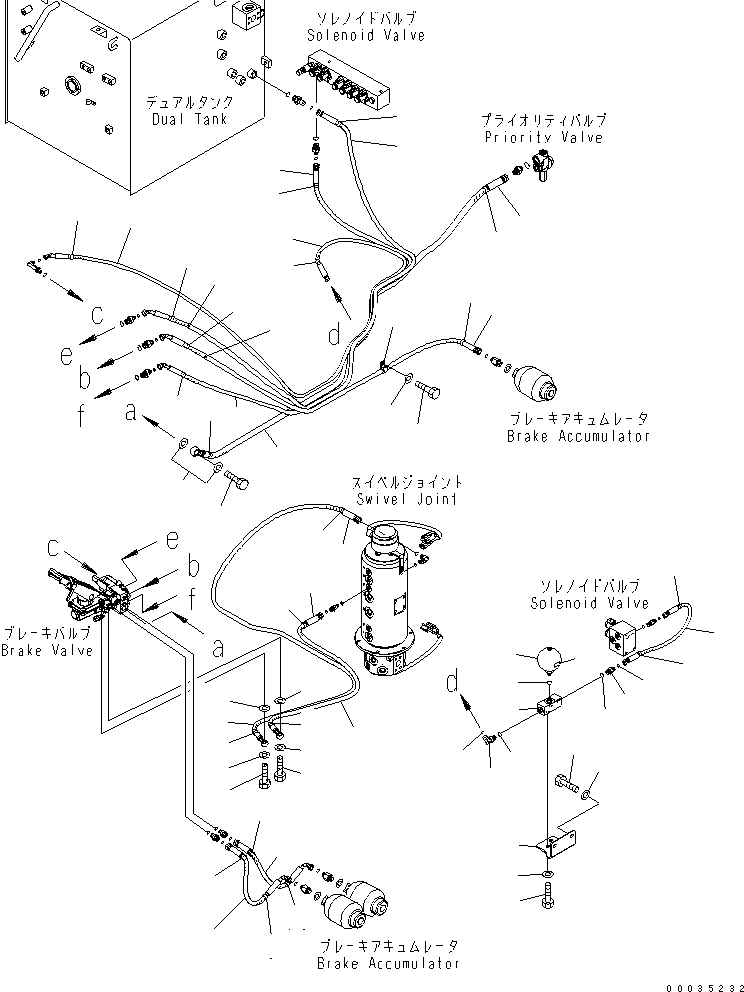 ソレノイドバルブ
Solenoid Valve

デュアルタンク
Dual Tank

プライオリティバルブ
Priority Valve

c
e
b
f
a
d

ブレーキアキュムレータ
Brake Accumulator

スイベルジョイント
Swivel Joint

c
e
b
f
a

ブレーキバルブ
Brake Valve

ソレノイドバルブ
Solenoid Valve

d

ブレーキアキュムレータ
Brake Accumulator

00035232