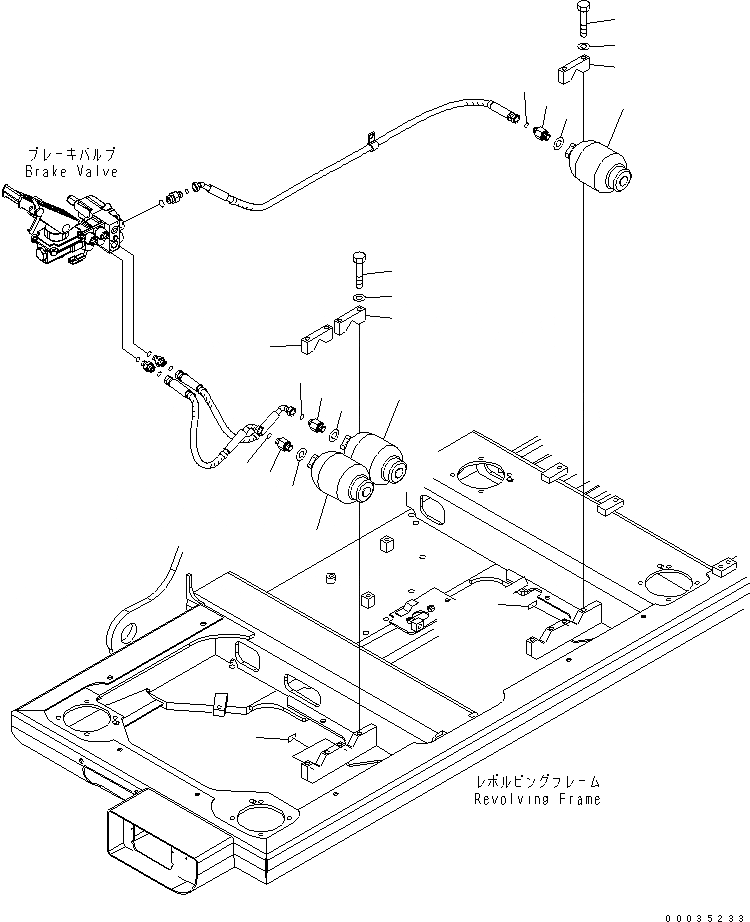 ブレーキバルブ
Brake Valve

レボルビングフレーム
Revolving Frame

00035233