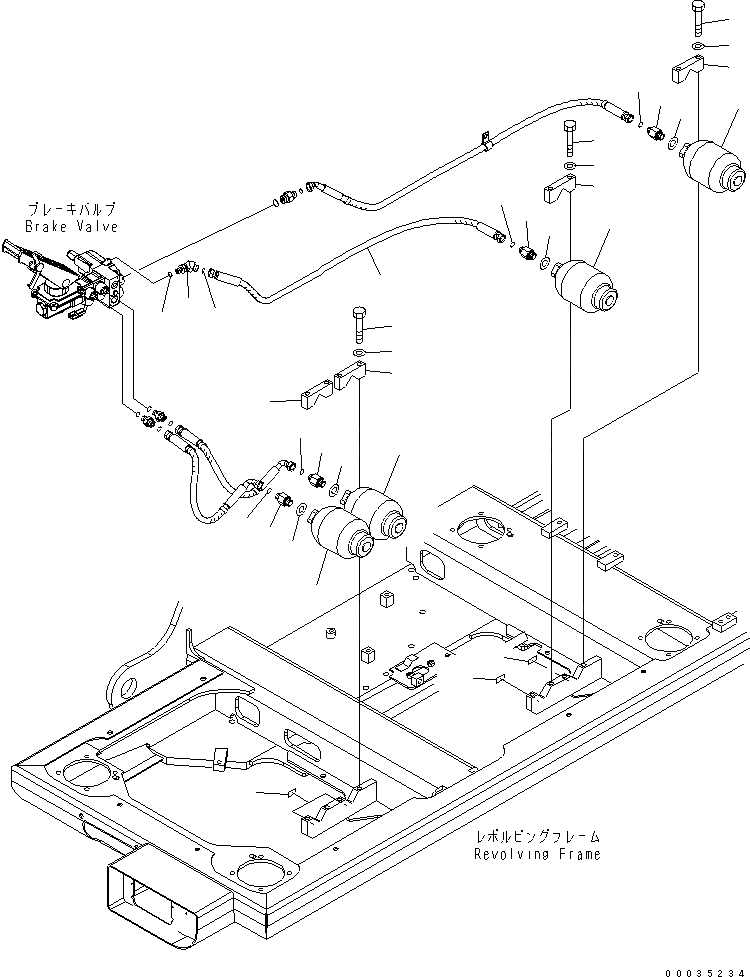 ブレーキバルブ
Brake Valve

レボルビングフレーム
Revolving Frame

00035234