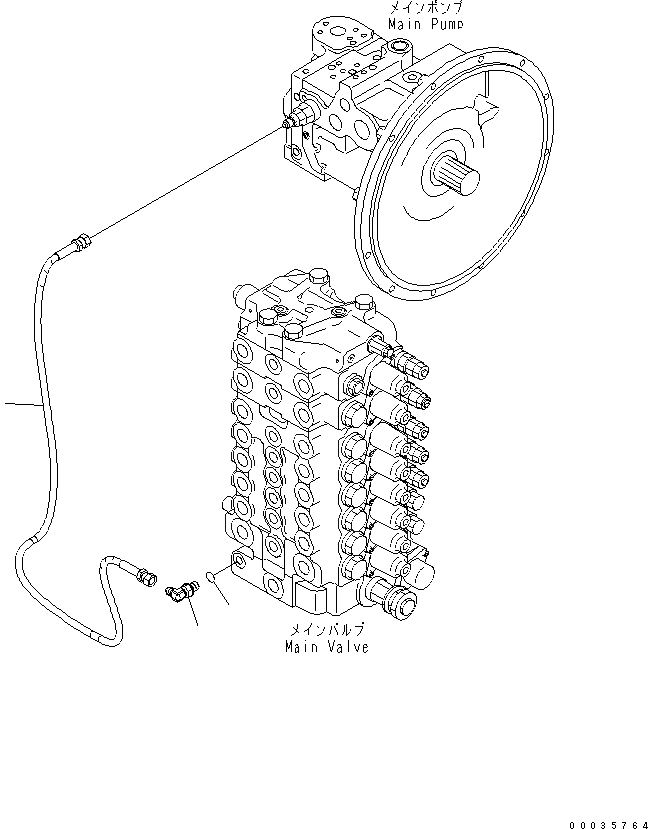 メインポンプ
Main Pump

メインバルブ
Main Valve

00035764