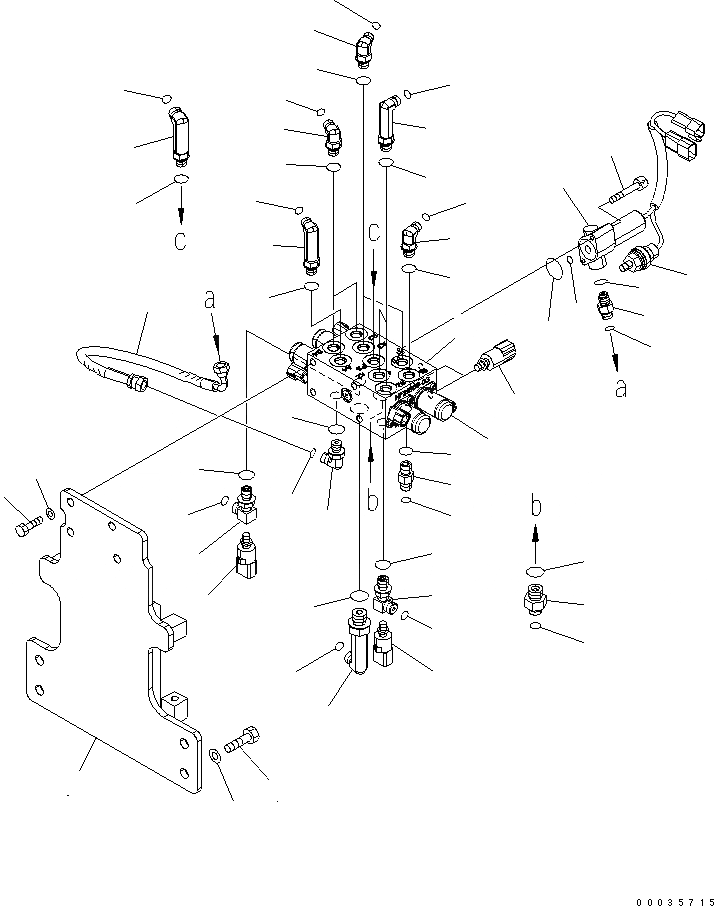 c

c

a

a

b

b

00035715