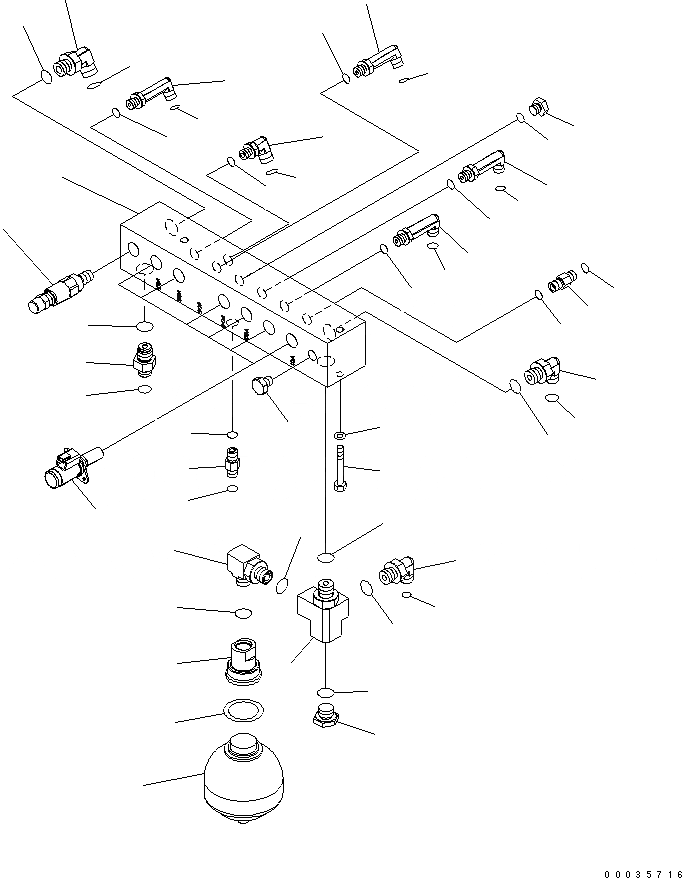 00035716