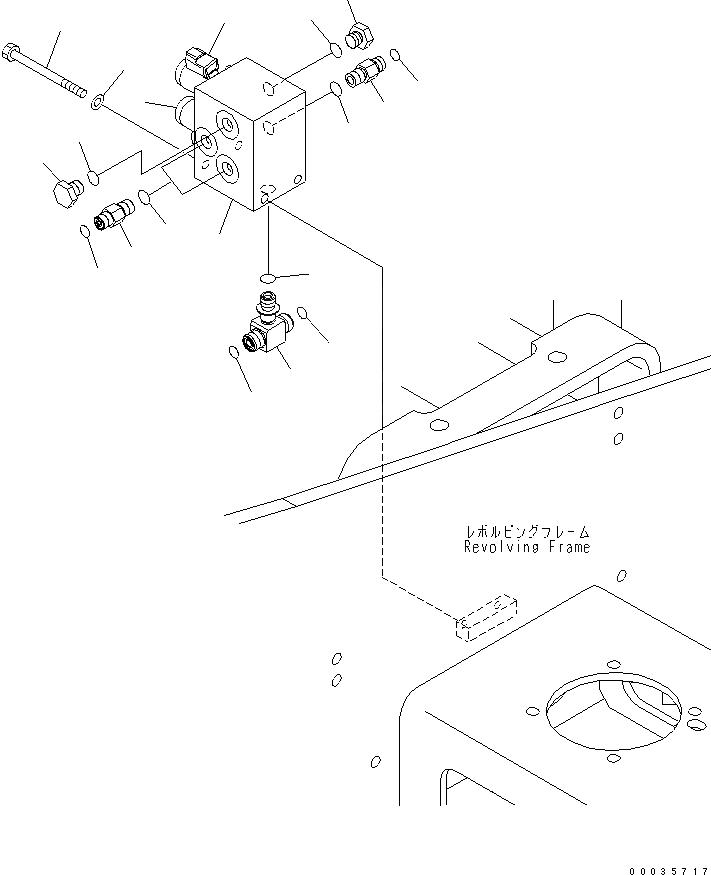 レボルビングフレーム
Revolving Frame

00035717