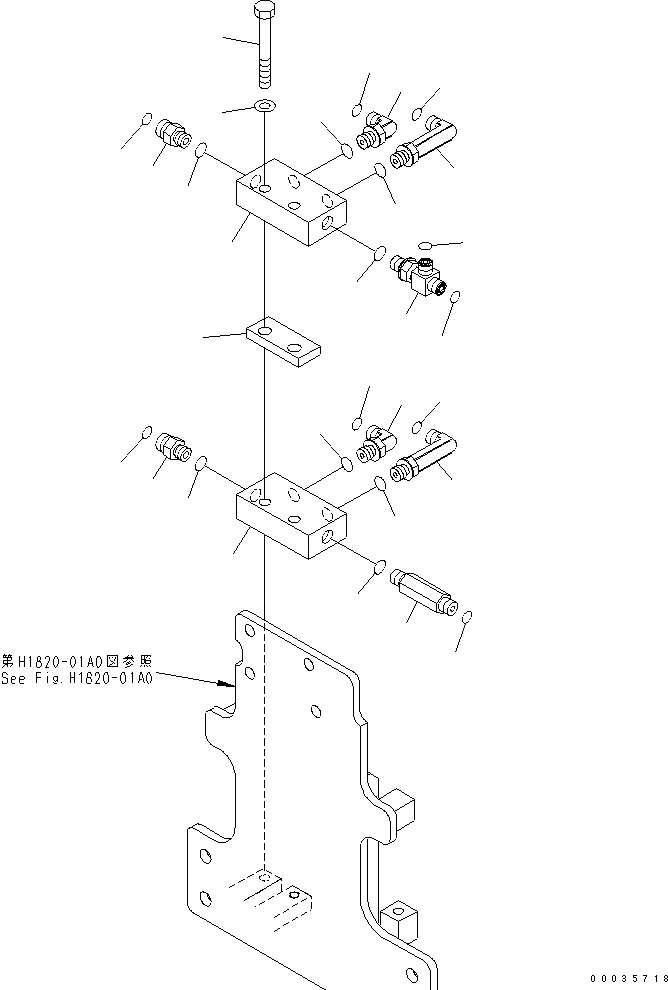 第H1820-01A0図参照
See Fig.H1820-01A0

00035718