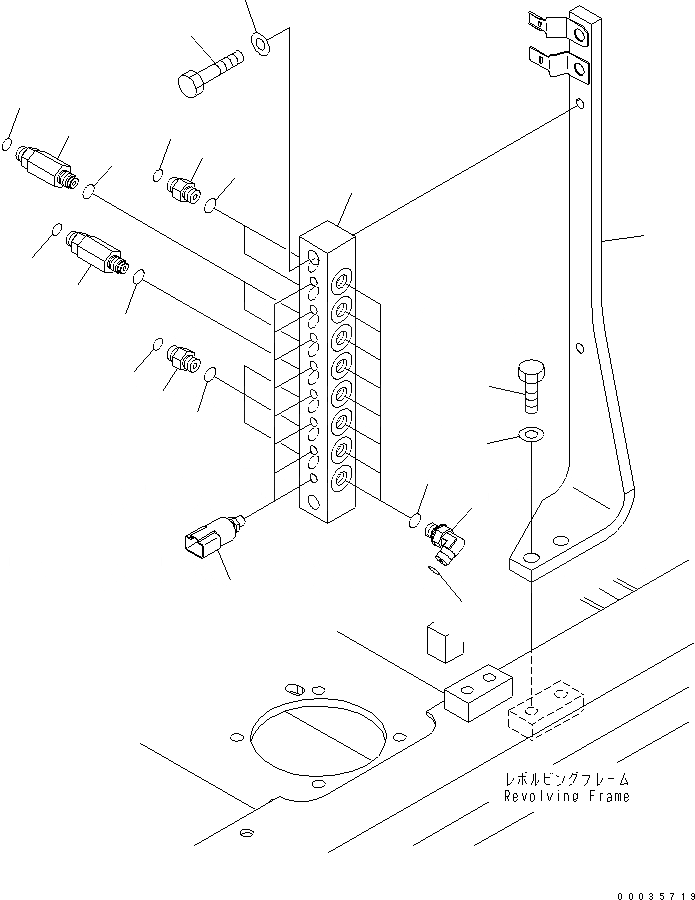 レボルビングフレーム
Revolving Frame

00035719