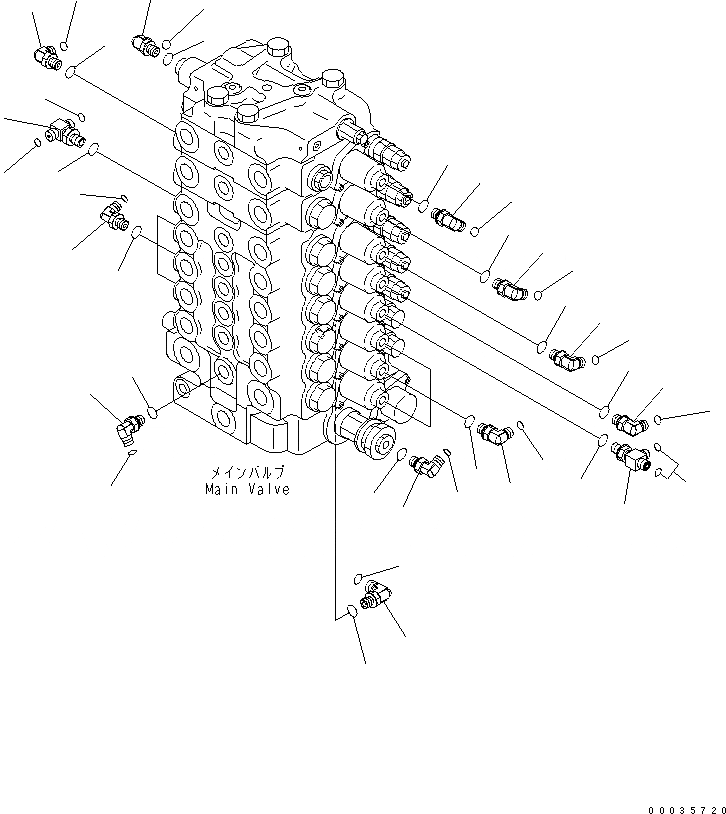 メインバルブ
Main Valve

00035720