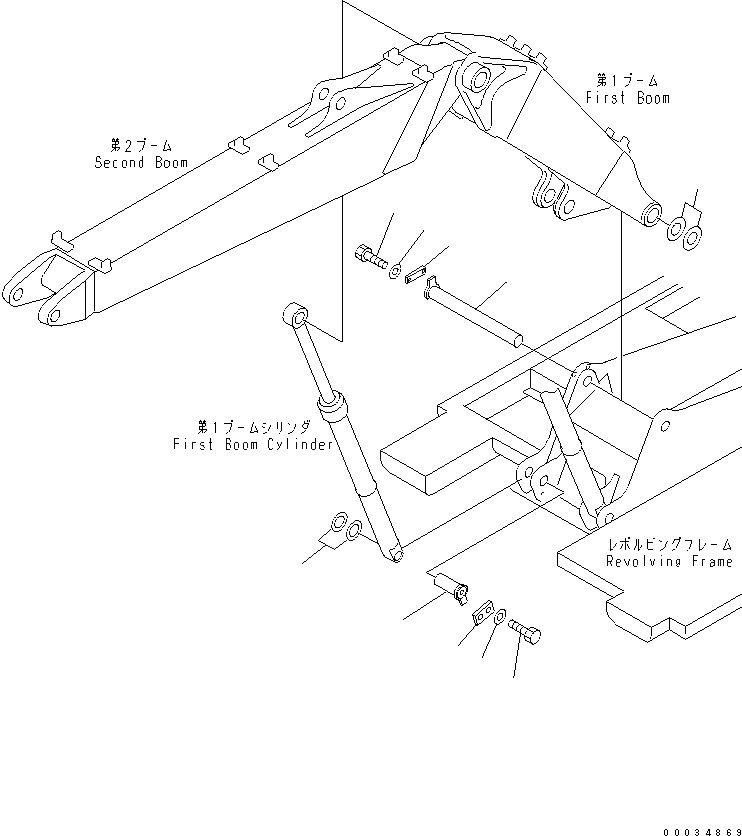 第1ブーム
First Boom

第2ブーム
Second Boom

第1ブームシリンダ
First Boom Cylinder

レボルビングフレーム
Revolving Frame

00034869