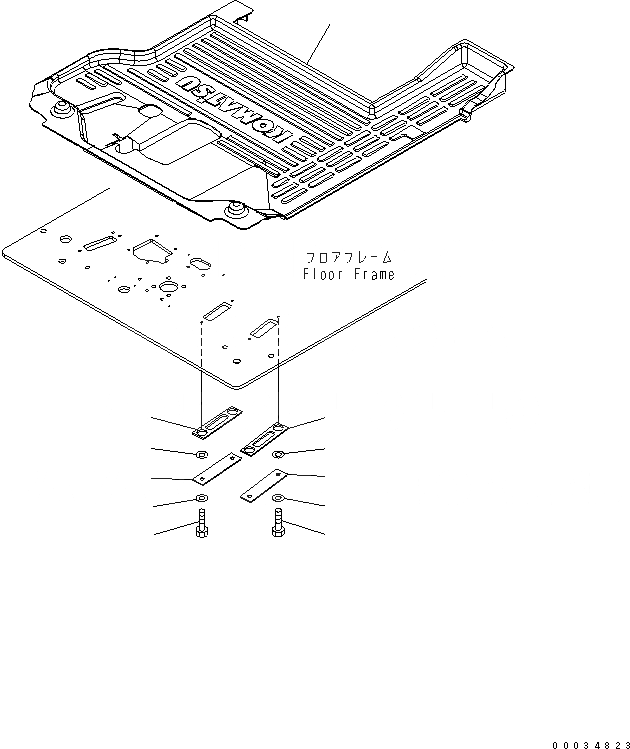 KOMATSU

フロアフレーム
Floor Frame

00034823