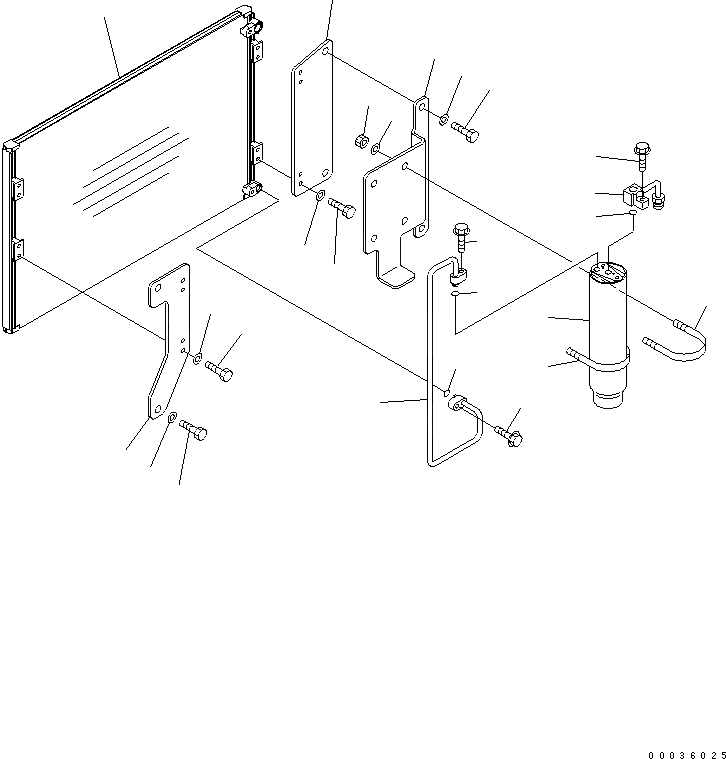 00036025