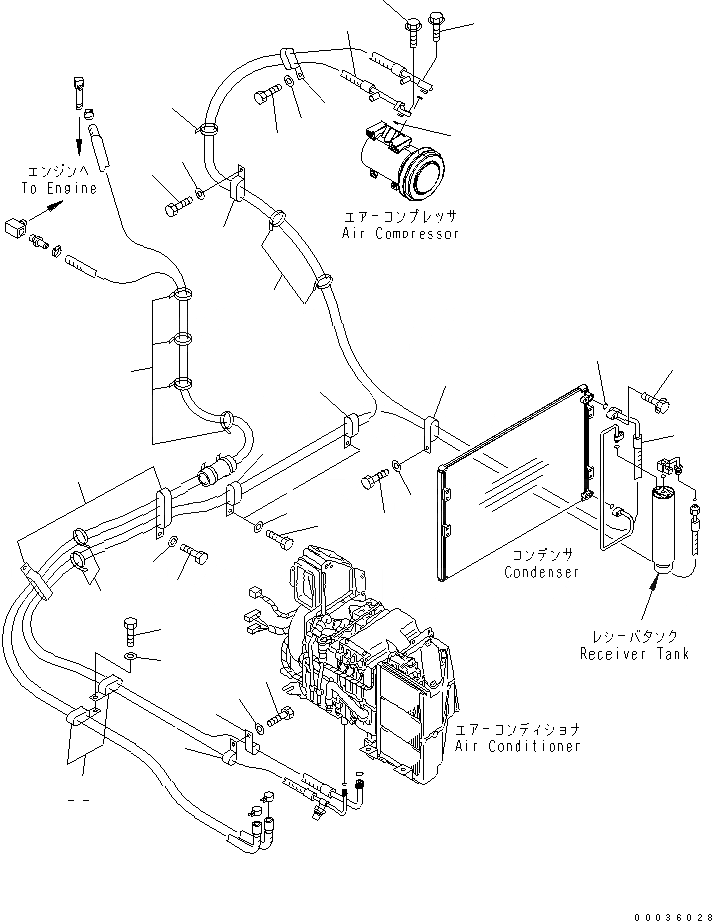 エンジンへ
To Engine

エアーコンプレッサ
Air Compressor

コンデンサ
Condenser

レシーバタンク
Receiver Tank

エアーコンディショナ
Air Conditioner

00036028