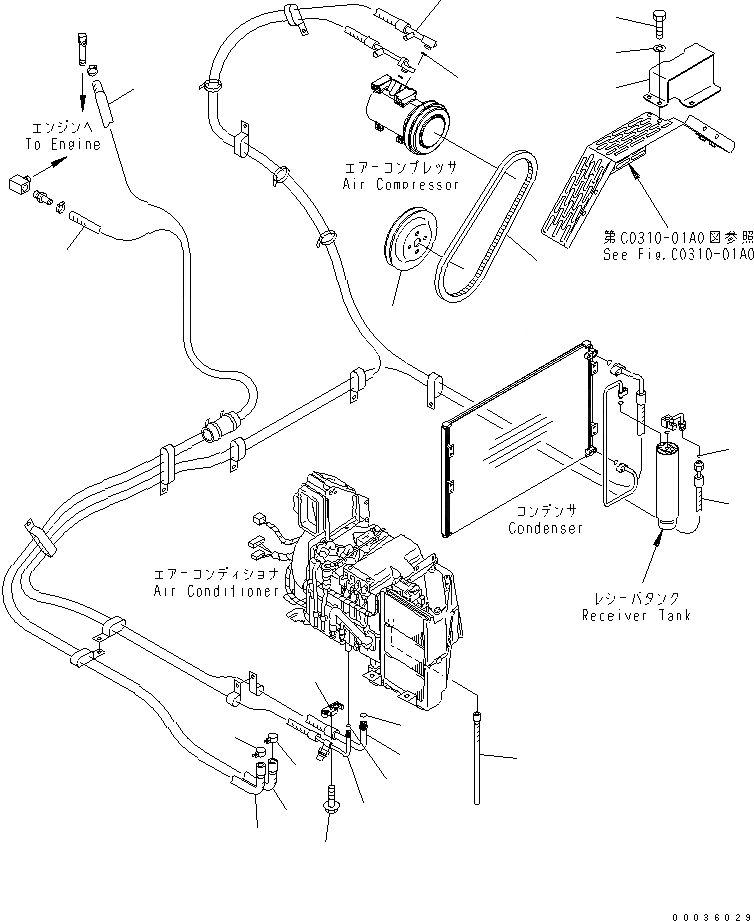 エンジンへ
To Engine

エアーコンプレッサ
Air Compressor

第C0310-01A0図参照
See Fig.C0310-01A0

コンデンサ
Condenser

エアーコンディショナ
Air Conditioner

レシーバタンク
Receiver Tank

00036029