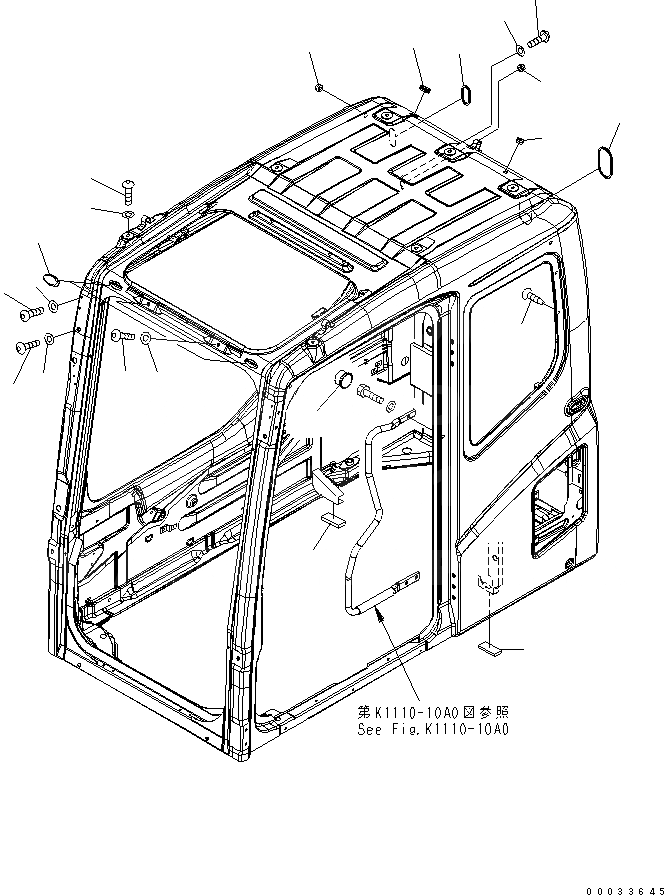 第K1110-10A0図参照
See Fig.K1110-10A0

00033645