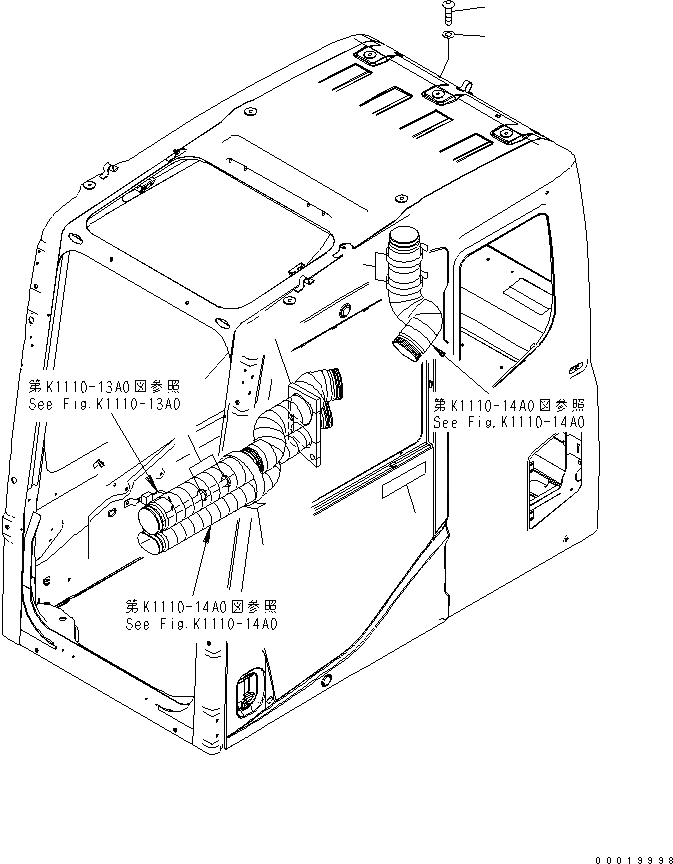 第K1110-13A0図参照
See Fig.K1110-13A0

第K1110-14A0図参照
See Fig.K1110-14A0

第K1110-14A0図参照
See Fig.K1110-14A0

00019998