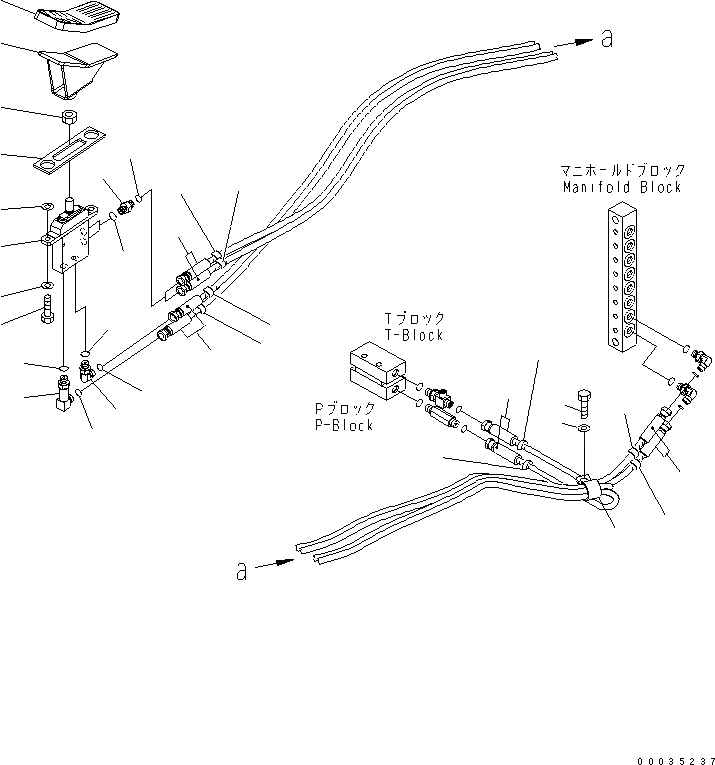 a

マニホールドブロック
Manifold Block

Tブロック
T-Block

Pブロック
P-Block

a

00035237