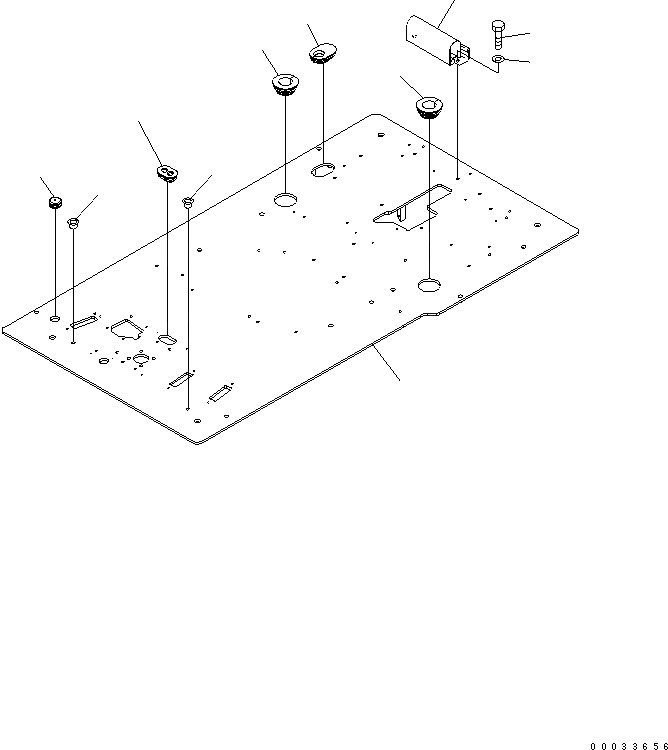 00033656