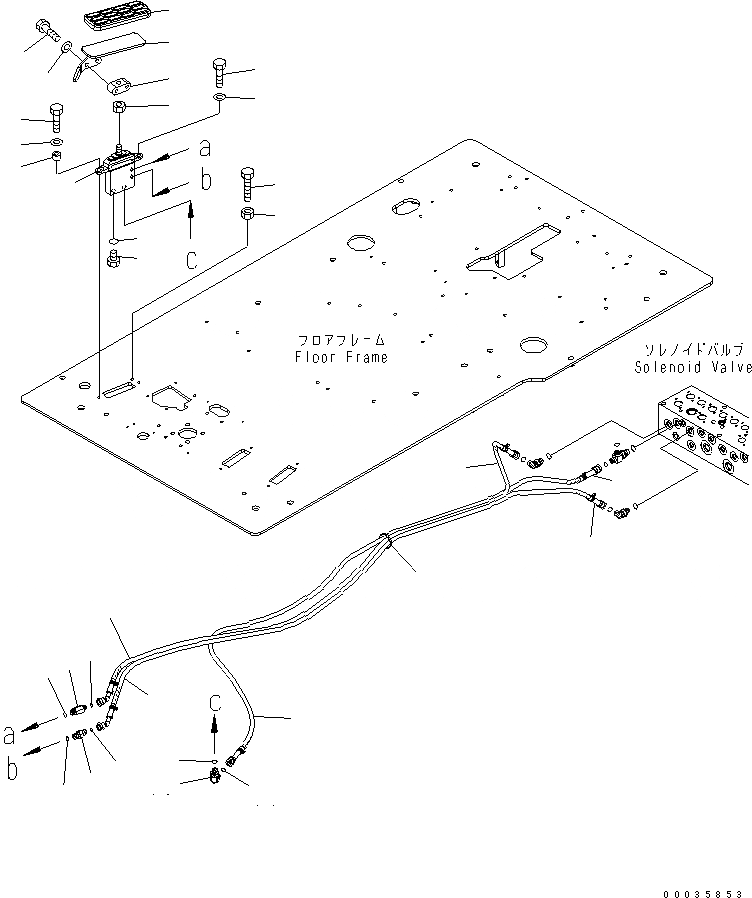 a
b
c
フロアフレーム
Floor Frame
ソレノイドバルブ
Solenoid Valve
c
a
b
00035853