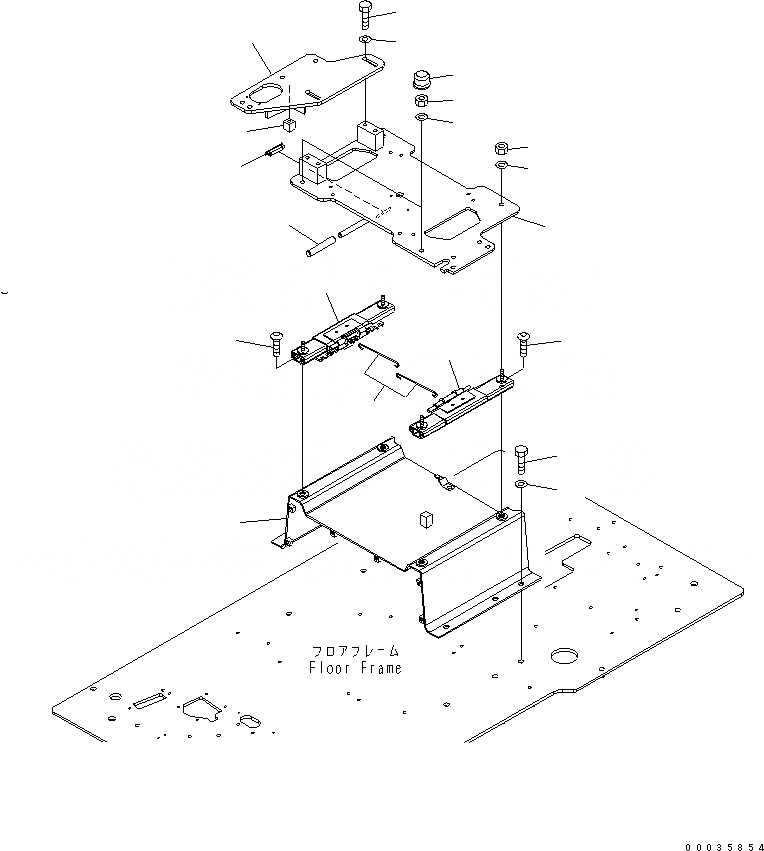 フロアフレーム
Floor Frame

00035854