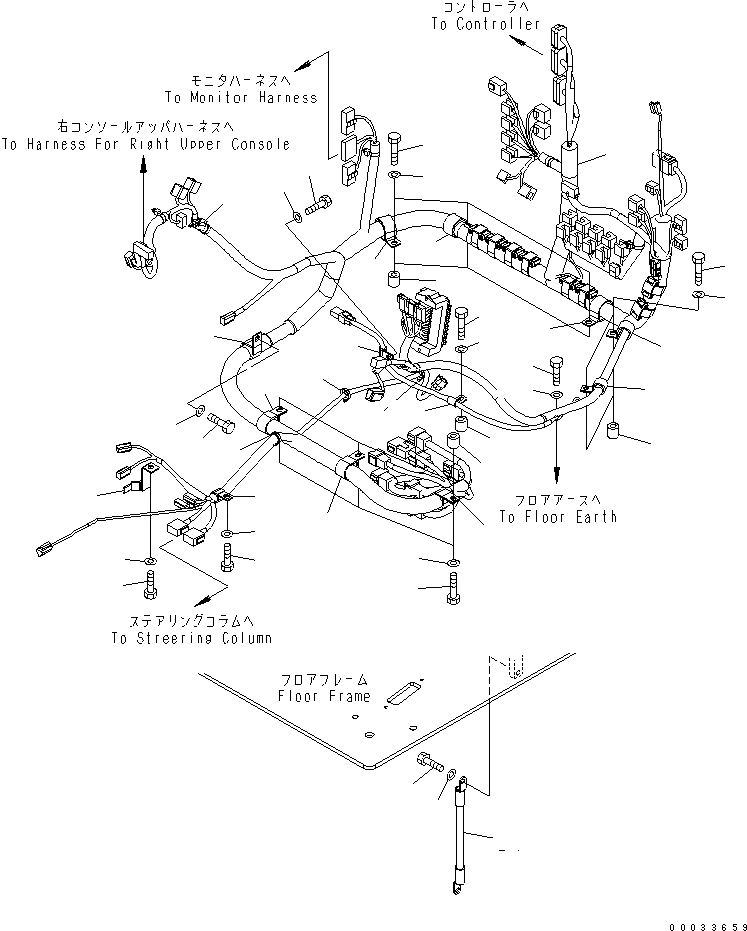 コントローラへ
To Controller

モニタハーネスへ
To Monitor Harness

右コンソールアッパハーネスへ
To Harness For Right Upper Console

フロアアースへ
To Floor Earth

ステアリングコラムへ
To Streering Column

フロアフレーム
Floor Frame

00033659