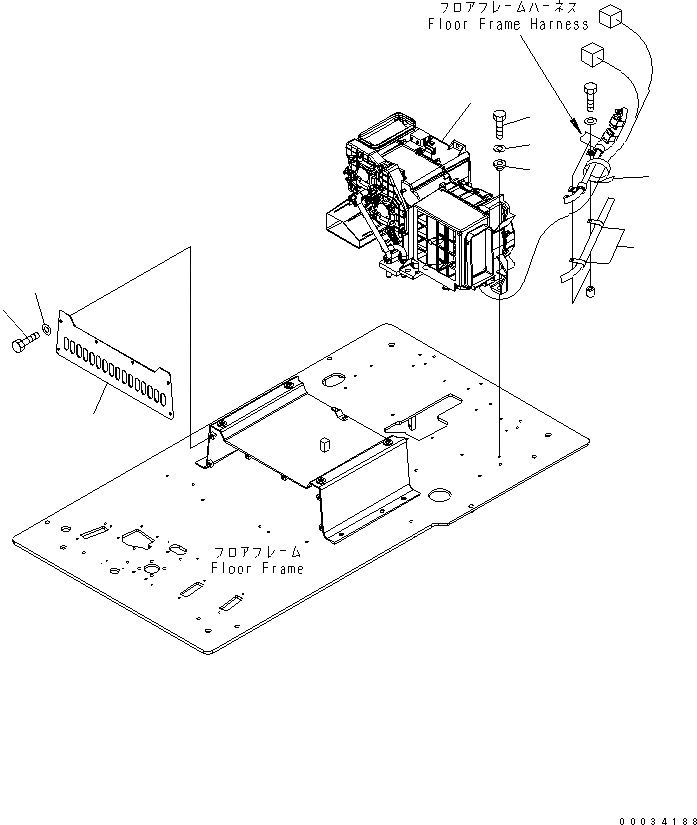 フロアフレームハーネス
Floor Frame Harness

フロアフレーム
Floor Frame

00034188