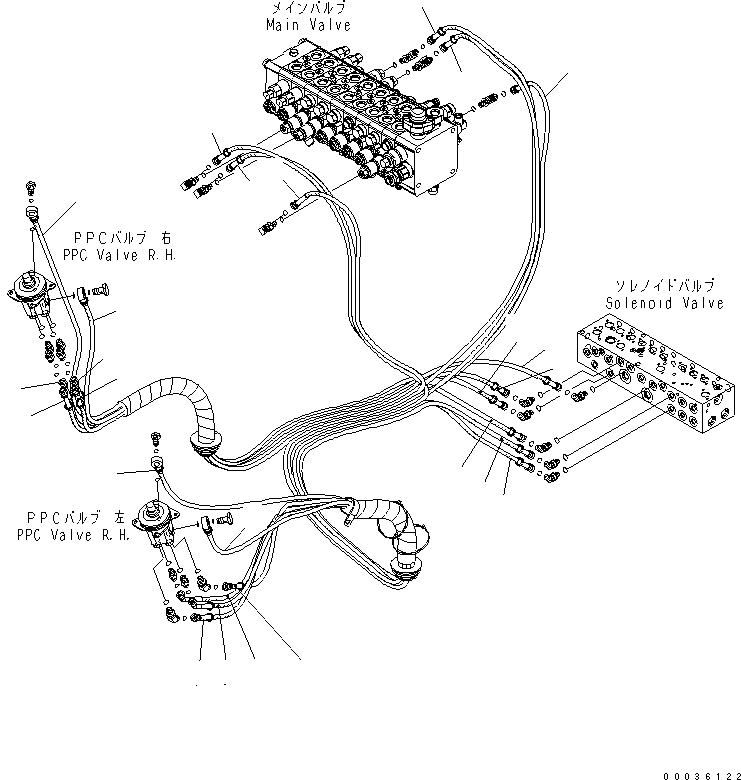 メインバルブ
Main Valve

PPCバルブ 右
PPC Valve R.H.

ソレノイドバルブ
Solenoid Valve

PPCバルブ 左
PPC Valve R.H.

00036122