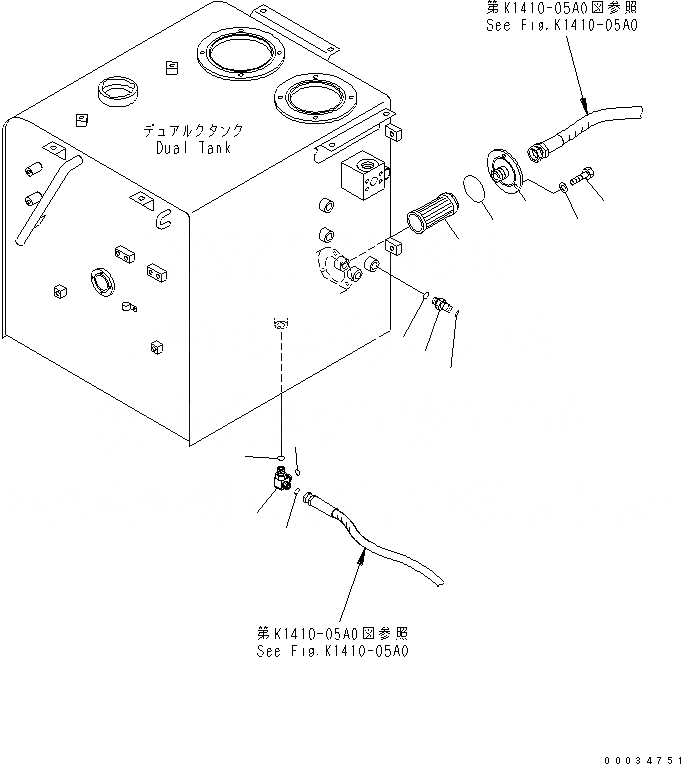 第K1410-05A0図参照
See Fig.K1410-05A0

デュアルクタンク
Dual Tank

第K1410-05A0図参照
See Fig.K1410-05A0

00034751