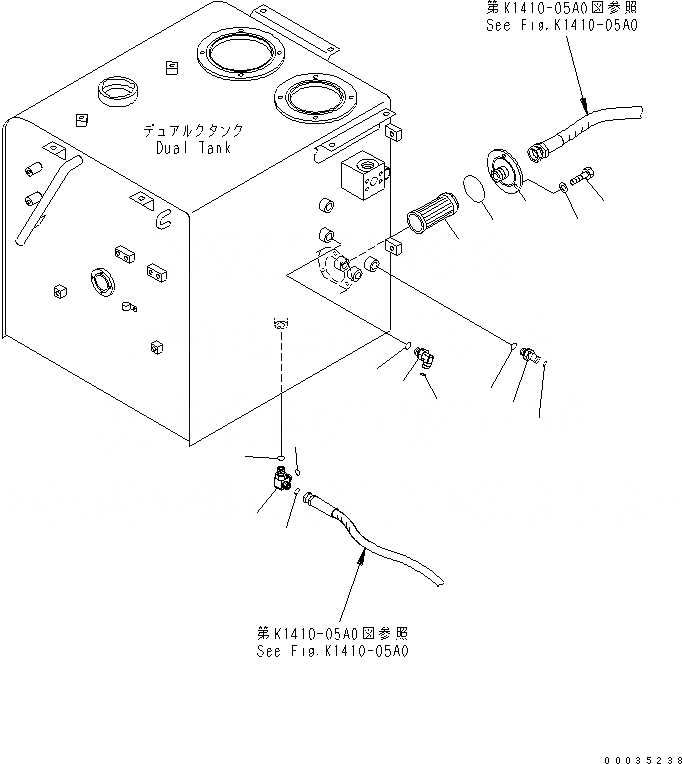 第K1410-05A0図参照
See Fig.K1410-05A0

デュアルクタンク
Dual Tank

第K1410-05A0図参照
See Fig.K1410-05A0

00035238