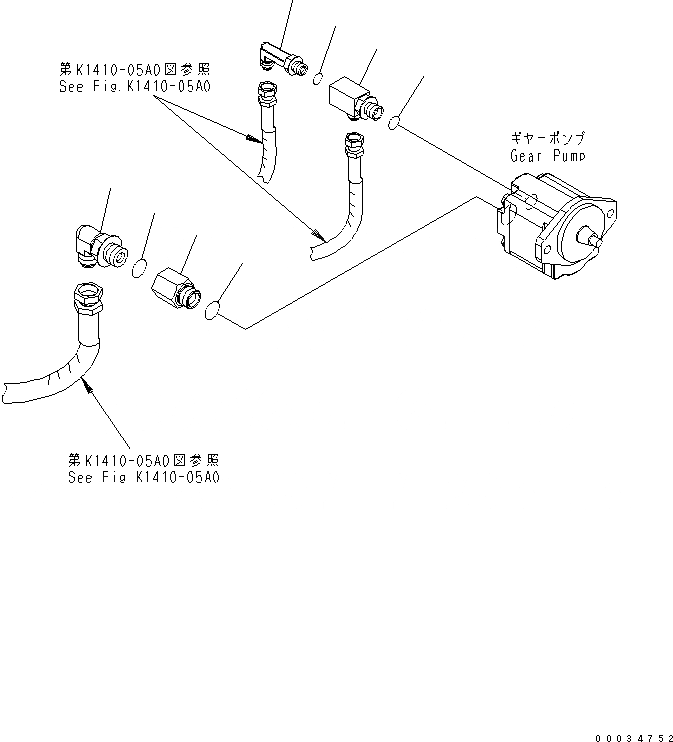 第K1410-05A0図参照
See Fig.K1410-05A0

ギヤーポンプ
Gear Pump

第K1410-05A0図参照
See Fig K1410-05A0

00034752