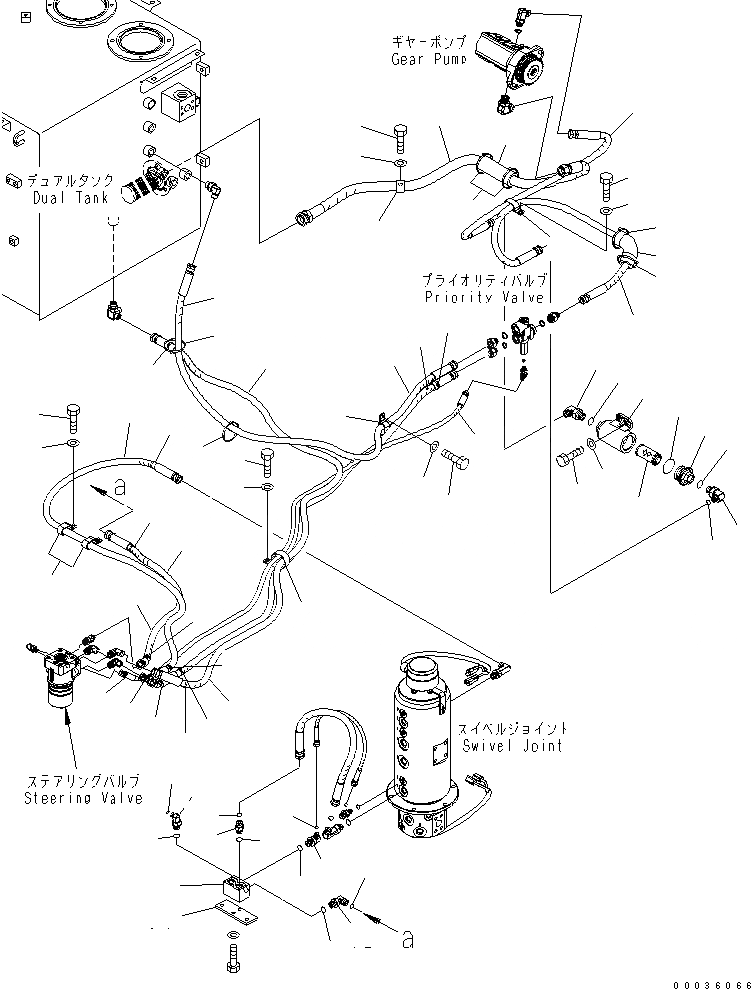 ギヤーポンプ
Gear Pump

デュアルタンク
Dual Tank

プライオリティバルブ
Priority Valve

a

スイベルジョイント
Swivel Joint

ステアリングバルブ
Steering Valve

a

00036066