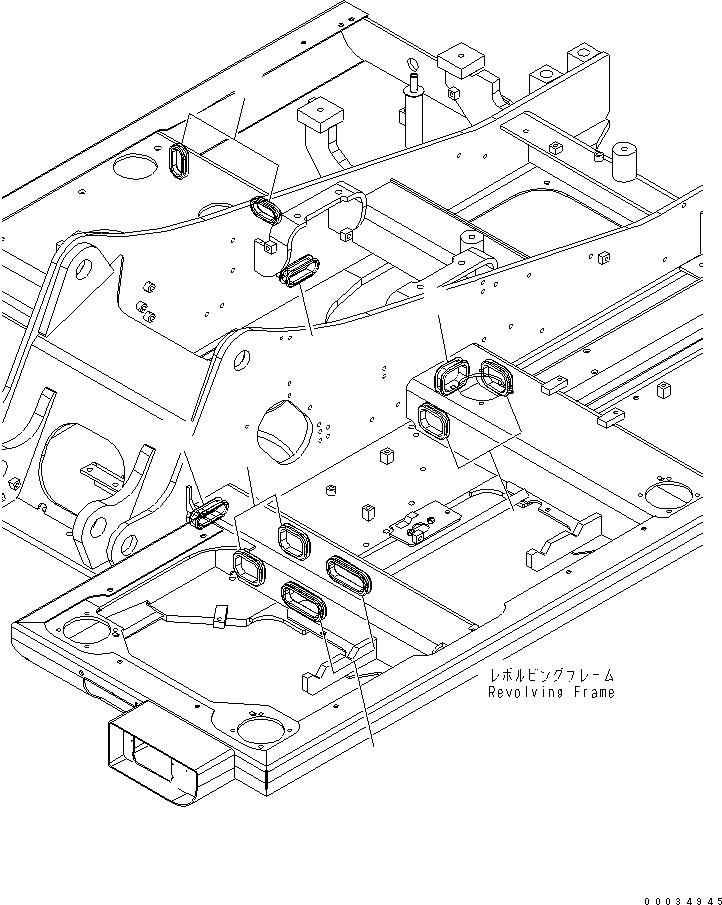 レボルビングフレーム
Revolving Frame

00034945