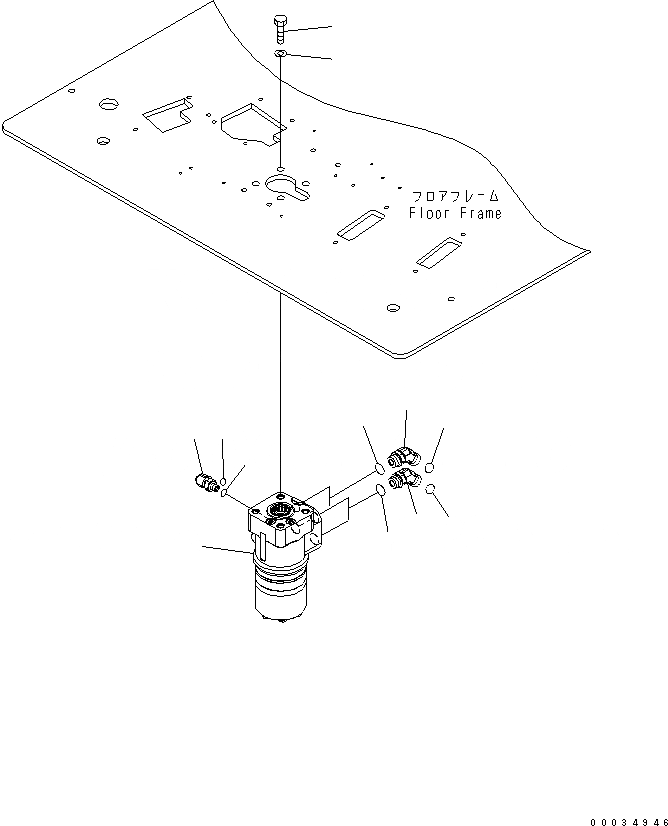 フロアフレーム
Floor Frame

00034946