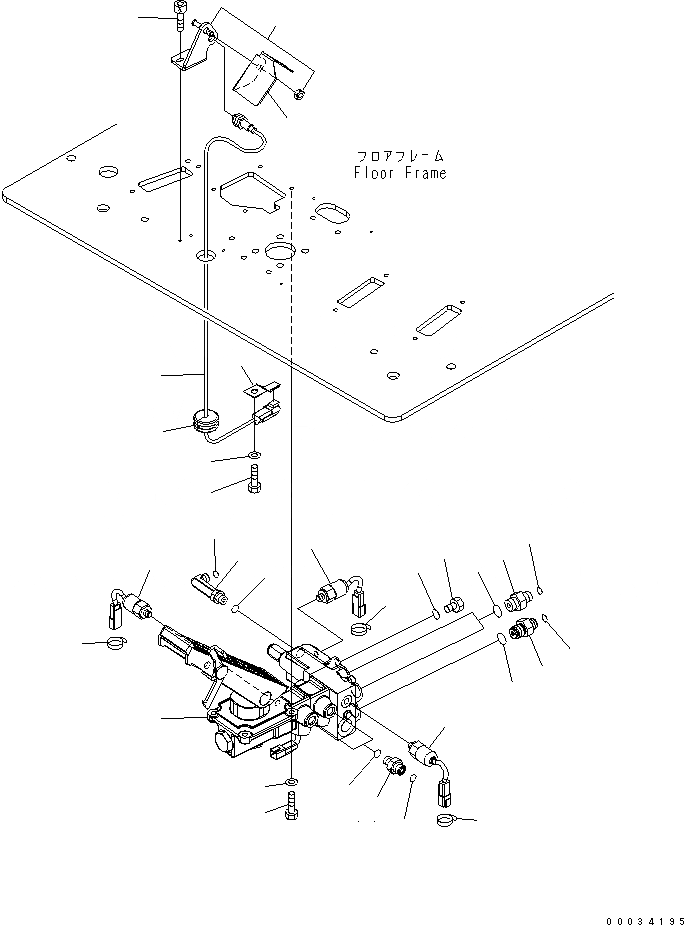 フロアフレーム
Floor Frame

00034195