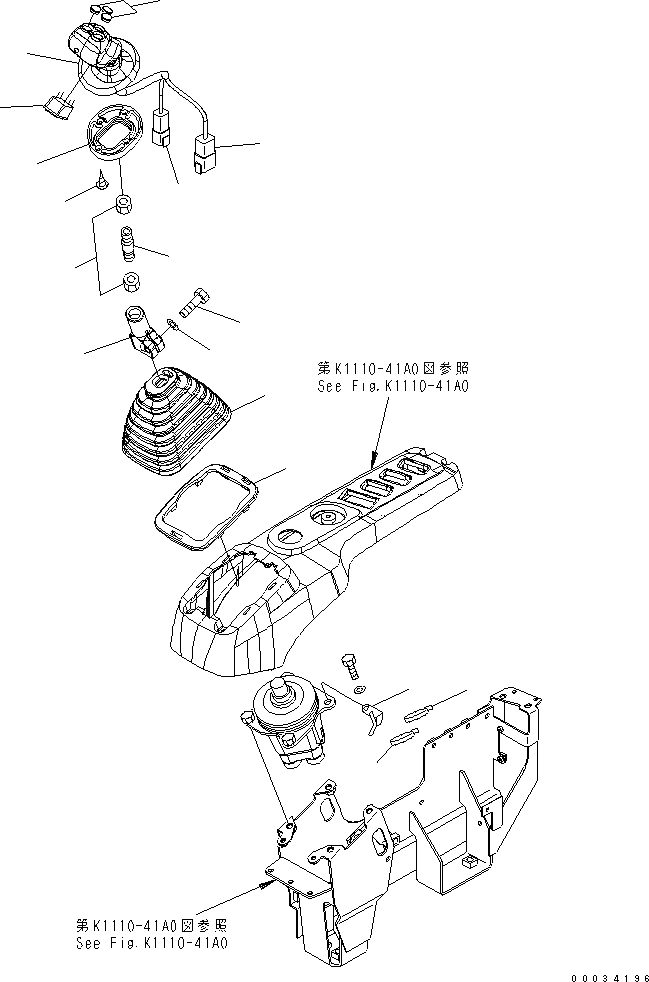 第K1110-41A0図参照
See Fig.K1110-41A0

第K1110-41A0図参照
See Fig.K1110-41A0

00034196