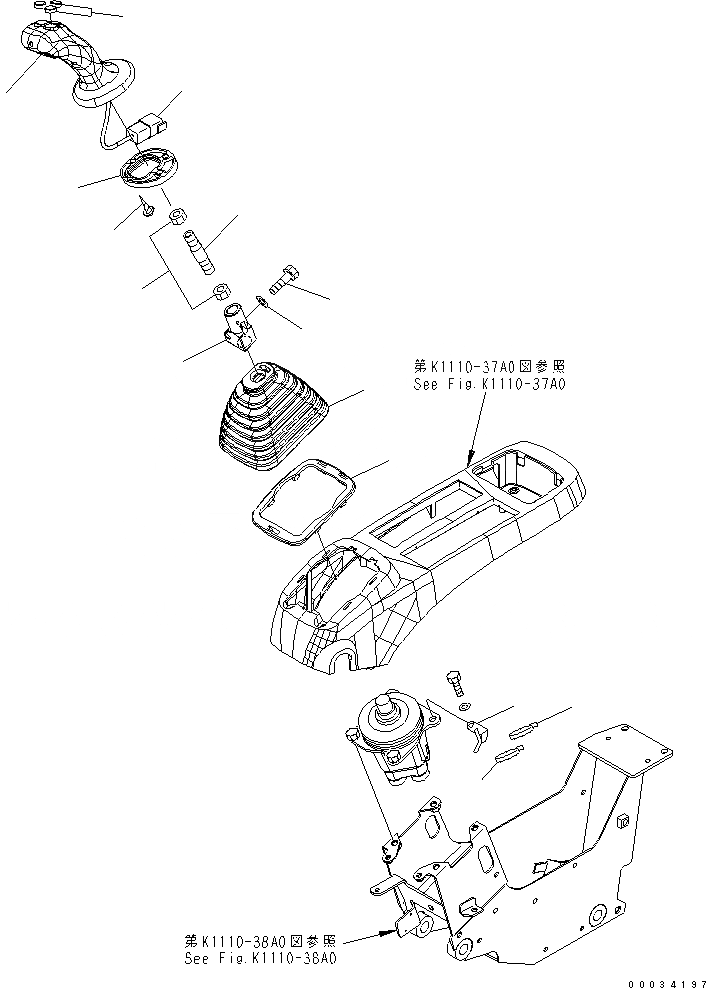 第K1110-37A0図参照
See Fig.K1110-37A0

第K1110-38A0図参照
See Fig.K1110-38A0

00034197