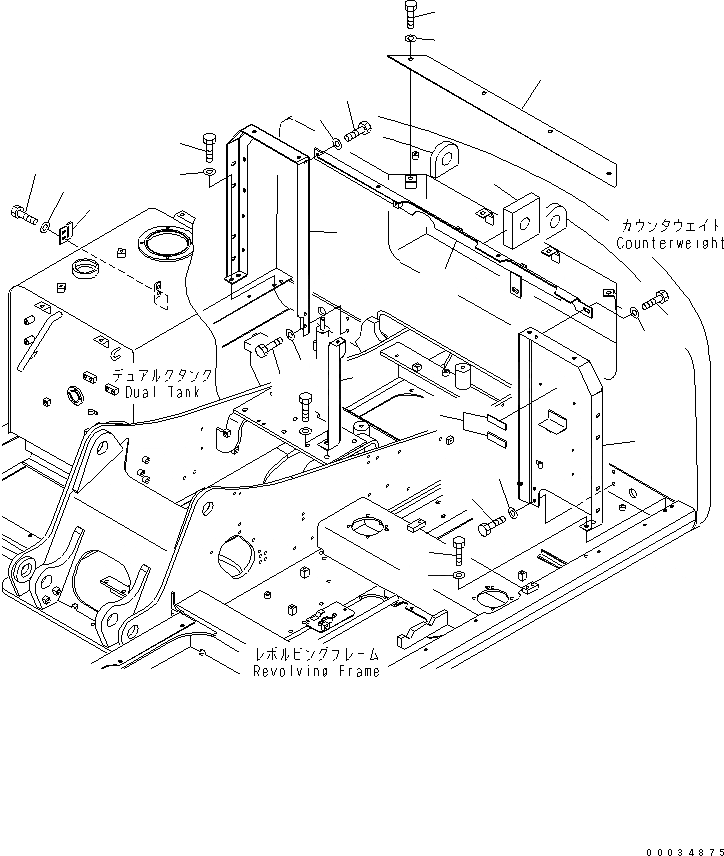 カウンタウェイト
Counterweight

デュアルクタンク
Dual Tank

レボルビングフレーム
Revolving Frame

00034875