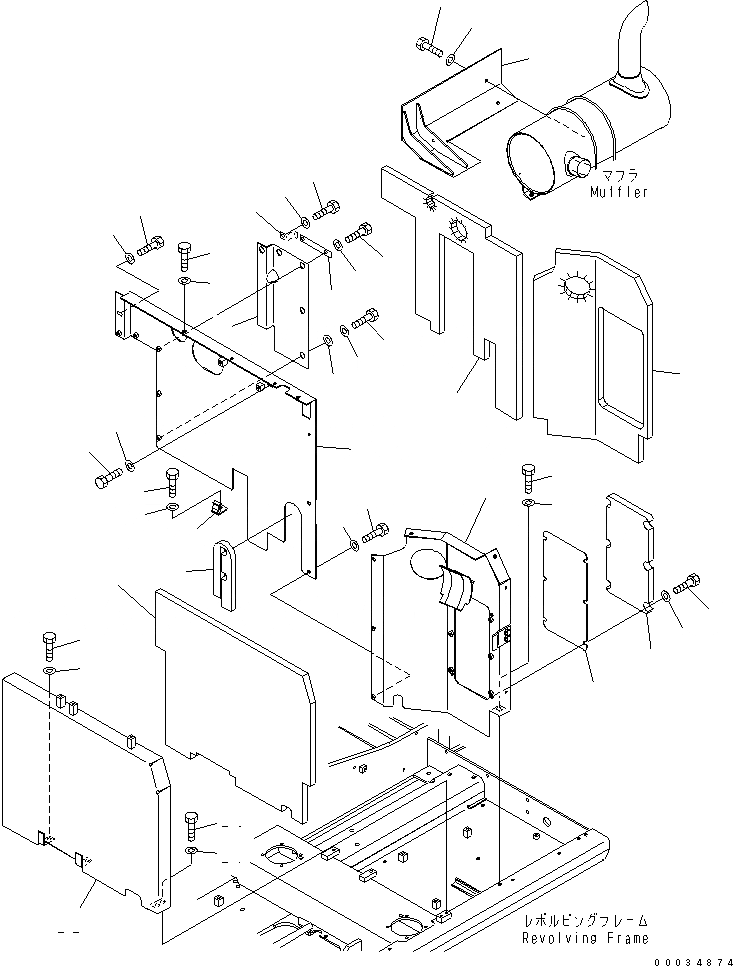 マフラ
Muffler

レボルビングフレーム
Revolving Frame

00034874