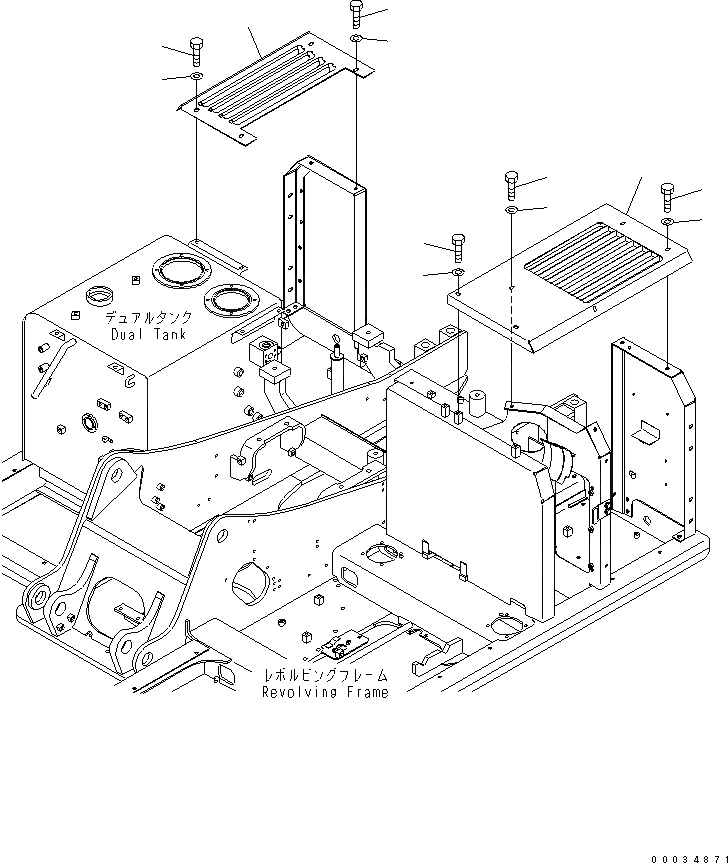 デュアルタンク
Dual Tank

レボルビングフレーム
Revolving Frame

00034871