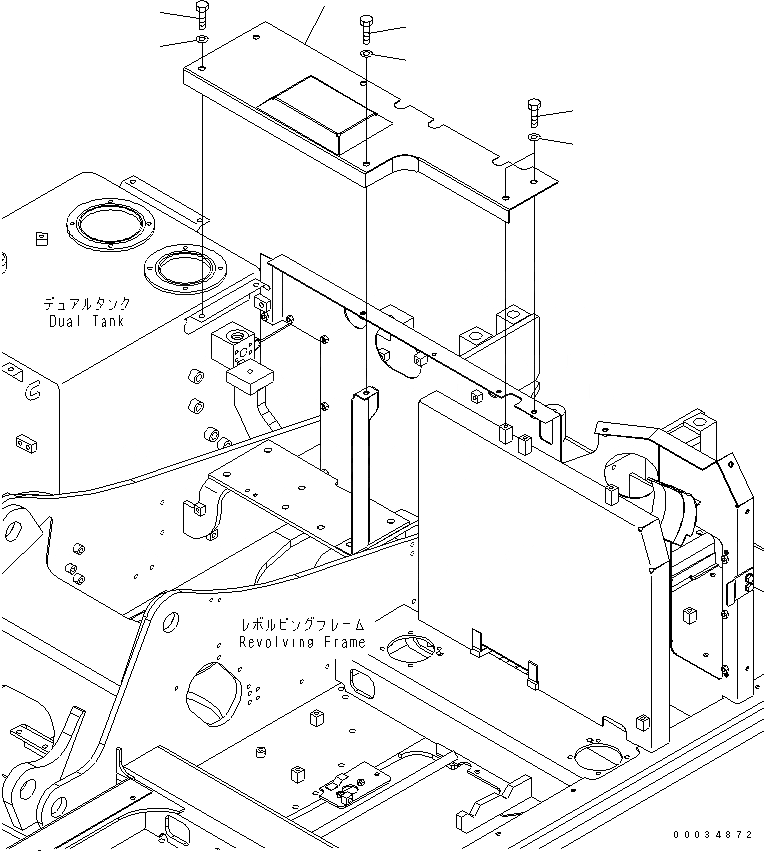 デュアルタンク
Dual Tank

レボルビングフレーム
Revolving Frame

00034872