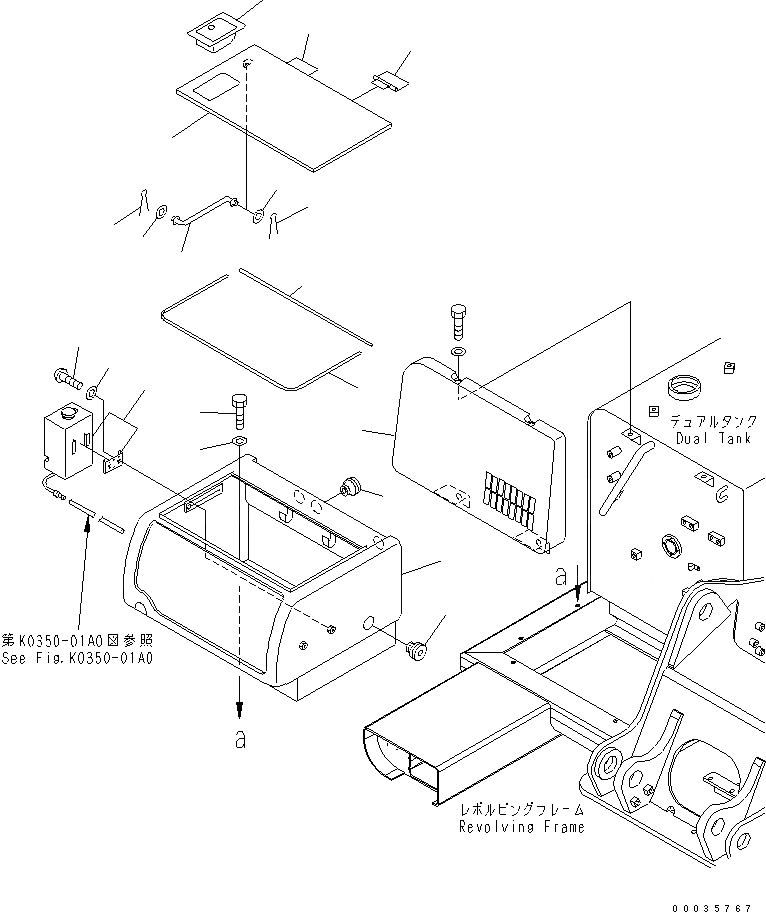 デュアルタンク
Dual Tank

a

第K0350-01A0図参照
See Fig.K0350-01A0

a

レボルビングフレーム
Revolving Frame

00035767