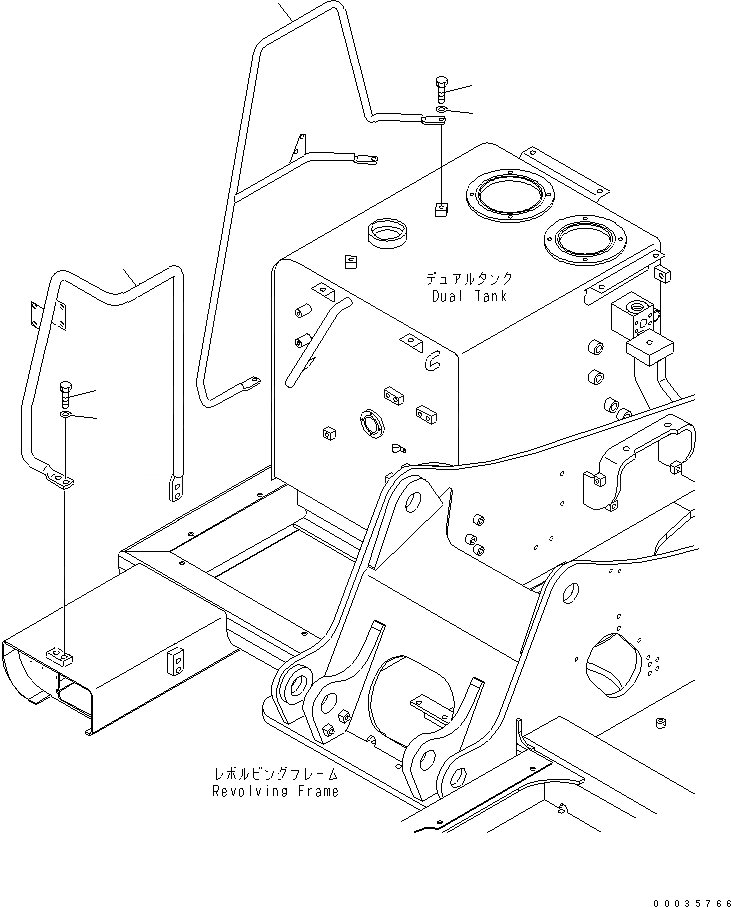 デュアルタンク
Dual Tank

レボルビングフレーム
Revolving Frame

00035766