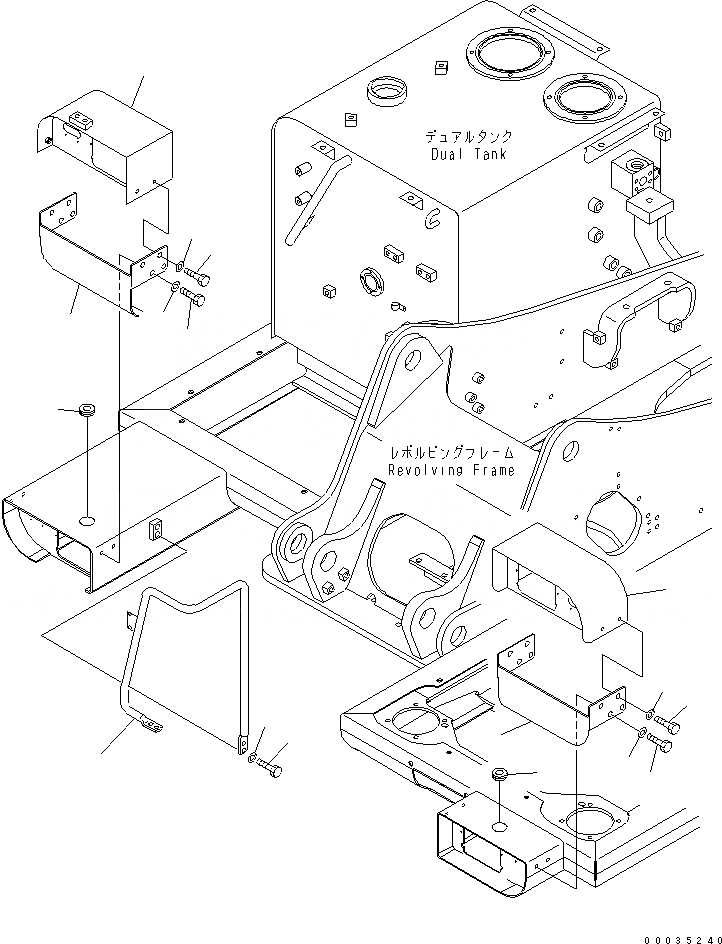 デュアルタンク
Dual Tank

レボルビングフレーム
Revolving Frame

00035240