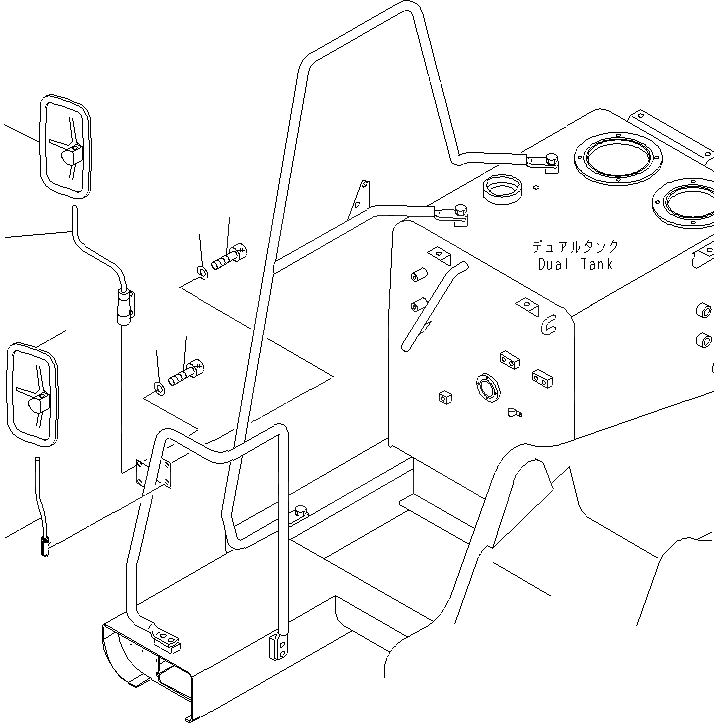 デュアルタンク
Dual Tank