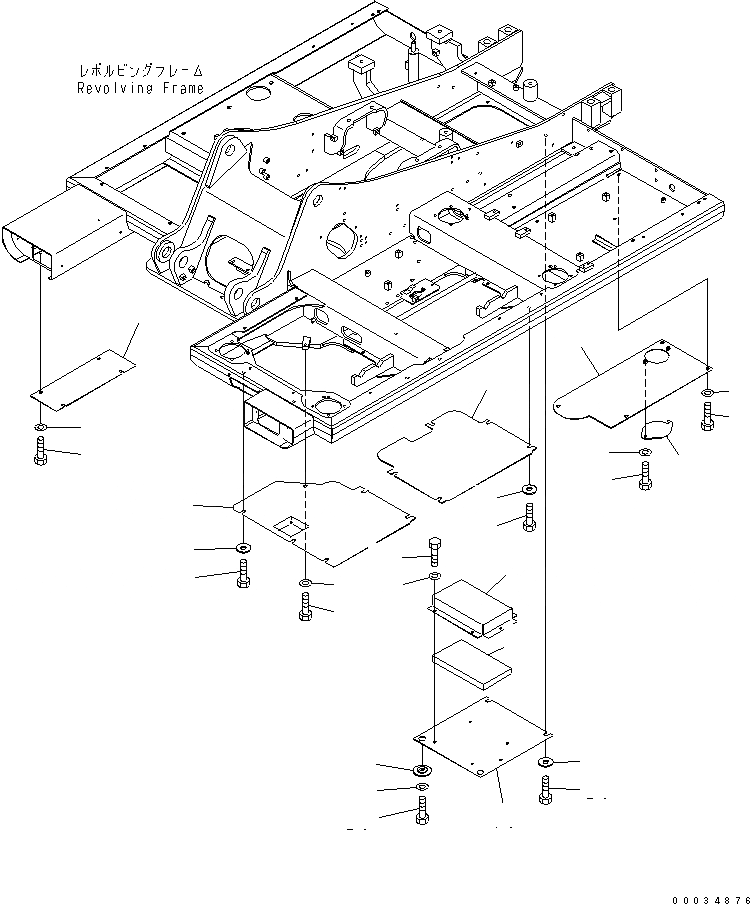 レボルビングフレーム
Revolving Frame

00034876